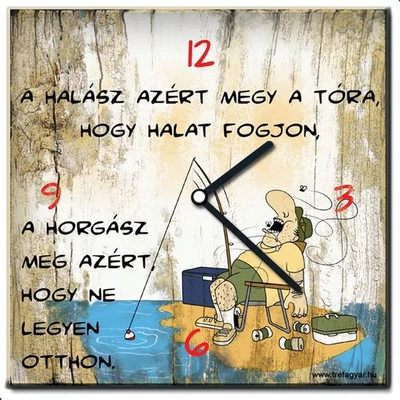 12

A HALÁSZ AZÉRT MEGY A TÓRA, HOGY HALAT FOGJON,

9

3

A HORGÁSZ MEG AZÉRT, HOGY NE LEGYEN OTTHON.

6

www.trefagyar.hu