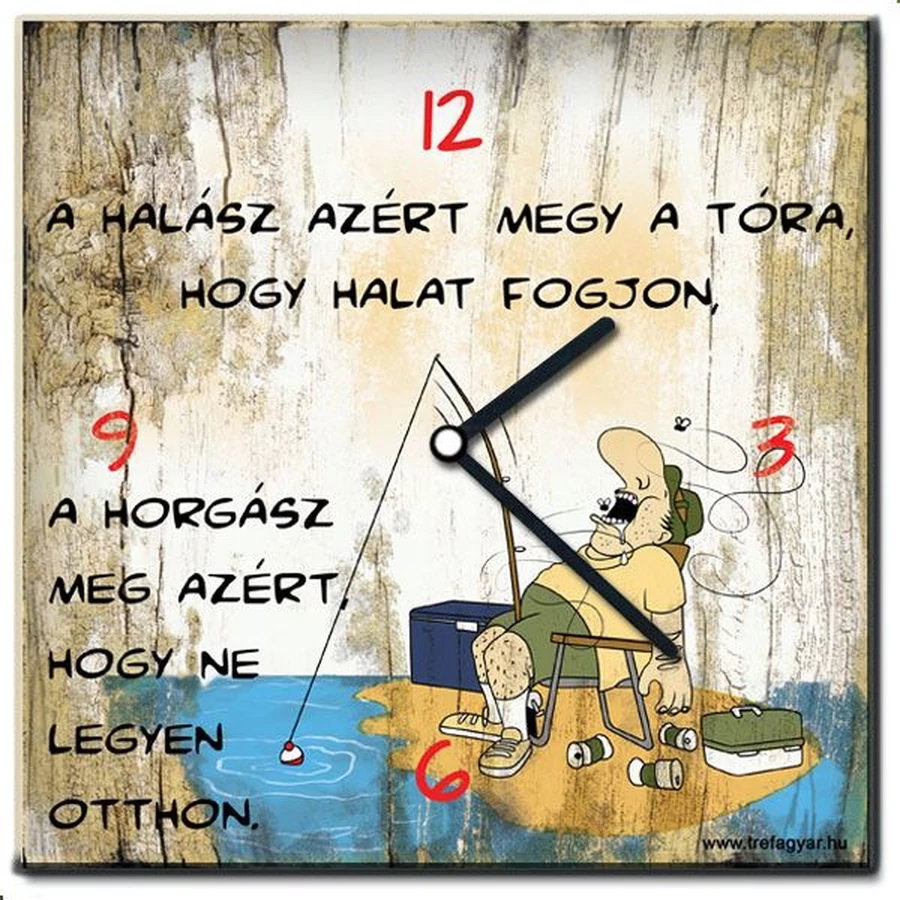 12

A HALÁSZ AZÉRT MEGY A TÓRA, HOGY HALAT FOGJON,

9

3

A HORGÁSZ MEG AZÉRT, HOGY NE LEGYEN OTTHON.

6

www.trefagyar.hu